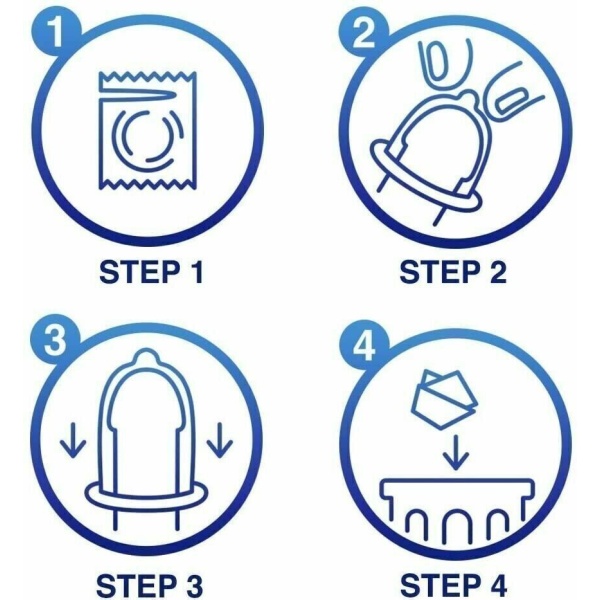 1

STEP 1

2

STEP 2

3

STEP 3

4

STEP 4